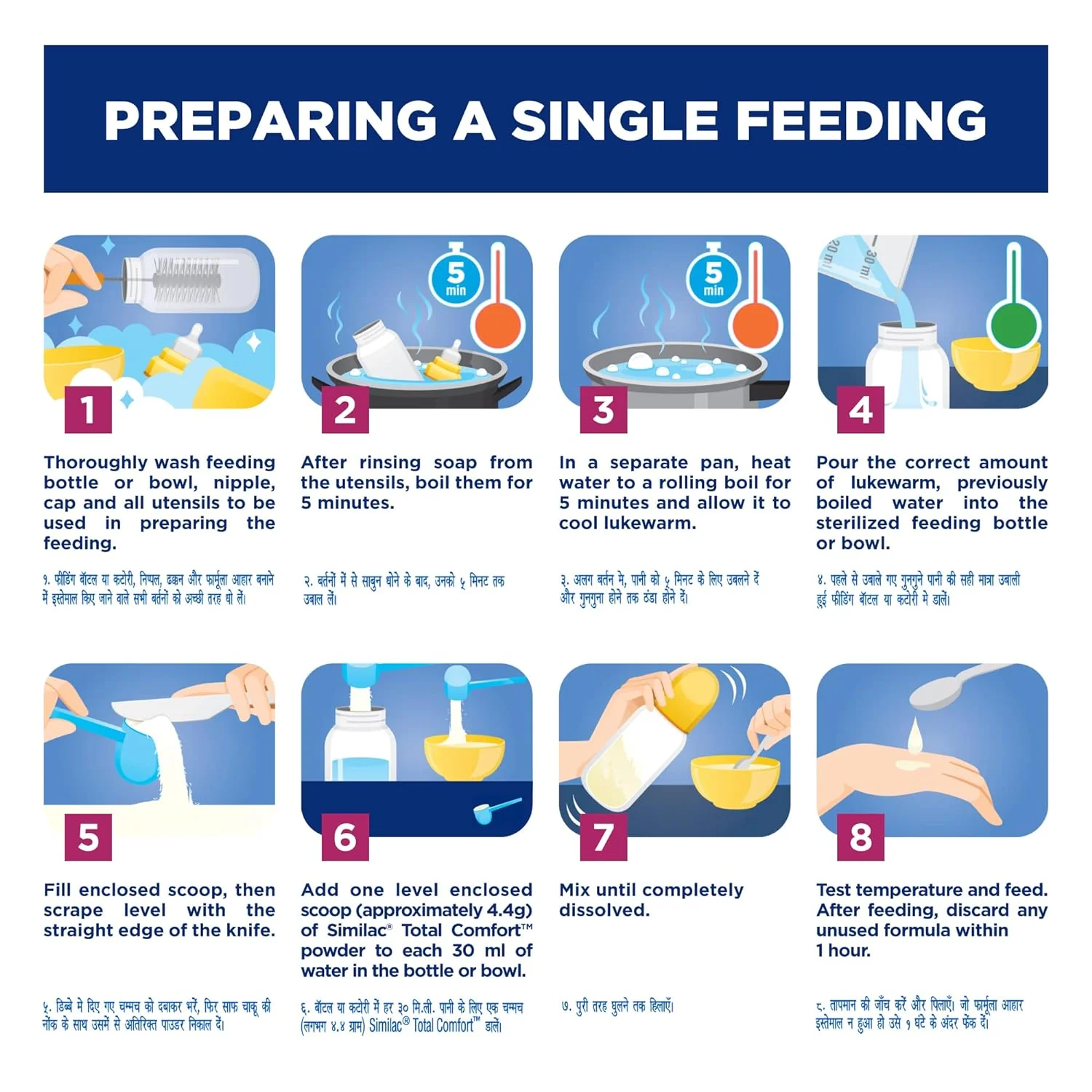 PREPARING A SINGLE FEEDING

1

Thoroughly wash feeding bottle or bowl, nipple, cap and all utensils to be used in preparing the feeding.

१. फीडिंग बॉटल या कटोरी, निप्पल, ढक्कन और फार्मूला आहार बनाने में इस्तेमाल किए जाने वाले सभी बर्तनों को अच्छी तरह धो लें।

5 min

2

After rinsing soap from the utensils, boil them for 5 minutes.

२. बर्तनों में से साबुन धोने के बाद, उनको ५ मिनट तक उबाल लें।

5 min

3

In a separate pan, heat water to a rolling boil for 5 minutes and allow it to cool lukewarm.

३. अलग बर्तन मे, पानी को ५ मिनट के लिए उबलने दें और गुनगुना होने तक ठंडा होने दें।

20 ml 30 ml

4

Pour the correct amount of lukewarm, previously boiled water into the sterilized feeding bottle or bowl.

४. पहले से उबाले गए गुनगुने पानी की सही मात्रा उबाली हुई फीडिंग बॉटल या कटोरी मे डालें।

5

Fill enclosed scoop, then scrape level with the straight edge of the knife.

५. डिब्बे मे दिए गए चम्मच को दबाकर भरें, फिर साफ चाकू की नोंक के साथ उसमें से अतिरिक्त पाउडर निकाल दें।

6

Add one level enclosed scoop (approximately 4.4g) of Similac® Total Comfort™ powder to each 30 ml of water in the bottle or bowl.

६. बॉटल या कटोरी में हर ३० मि.ली. पानी के लिए एक चम्मच (लगभग ४.४ ग्राम) Similac® Total Comfort™ डालें।

7

Mix until completely dissolved.

७. पुरी तरह घुलने तक हिलाएँ।

8

Test temperature and feed. After feeding, discard any unused formula within 1 hour.

८. तापमान की जाँच करें और पिलाएँ। जो फार्मूला आहार इस्तेमाल न हुआ हो उसे १ घंटे के अंदर फेंक दें।